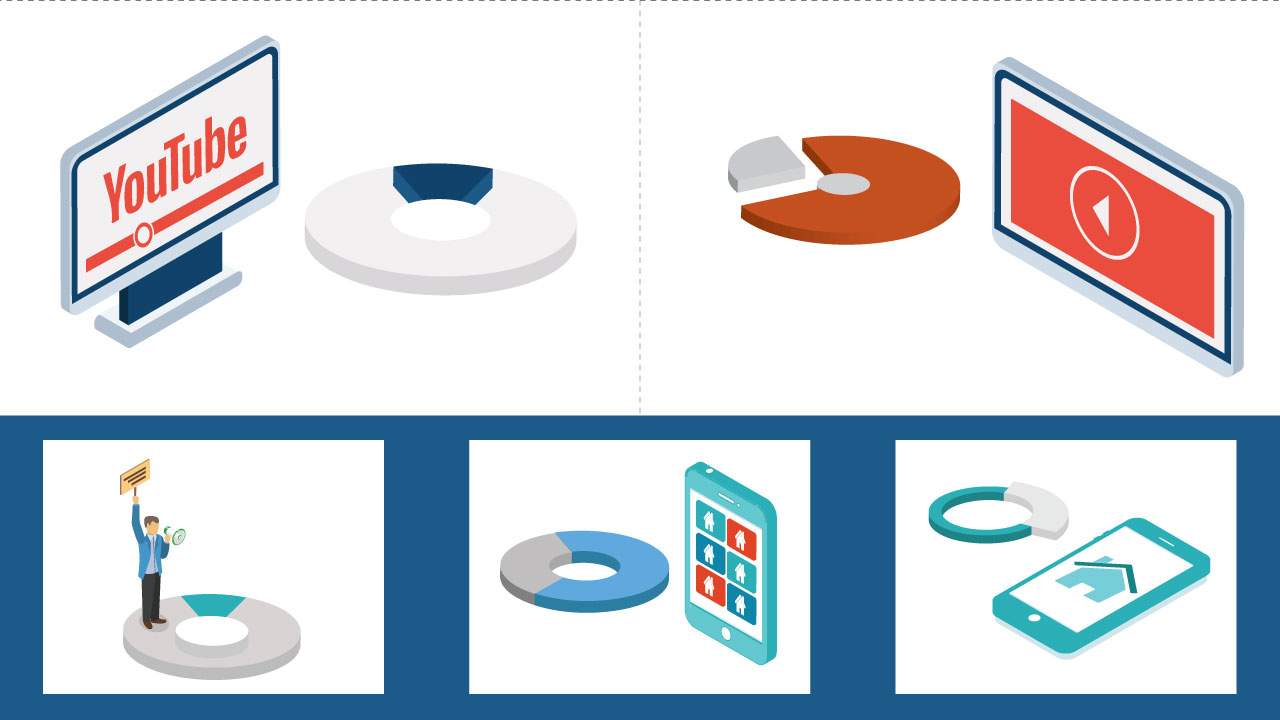 YouTube