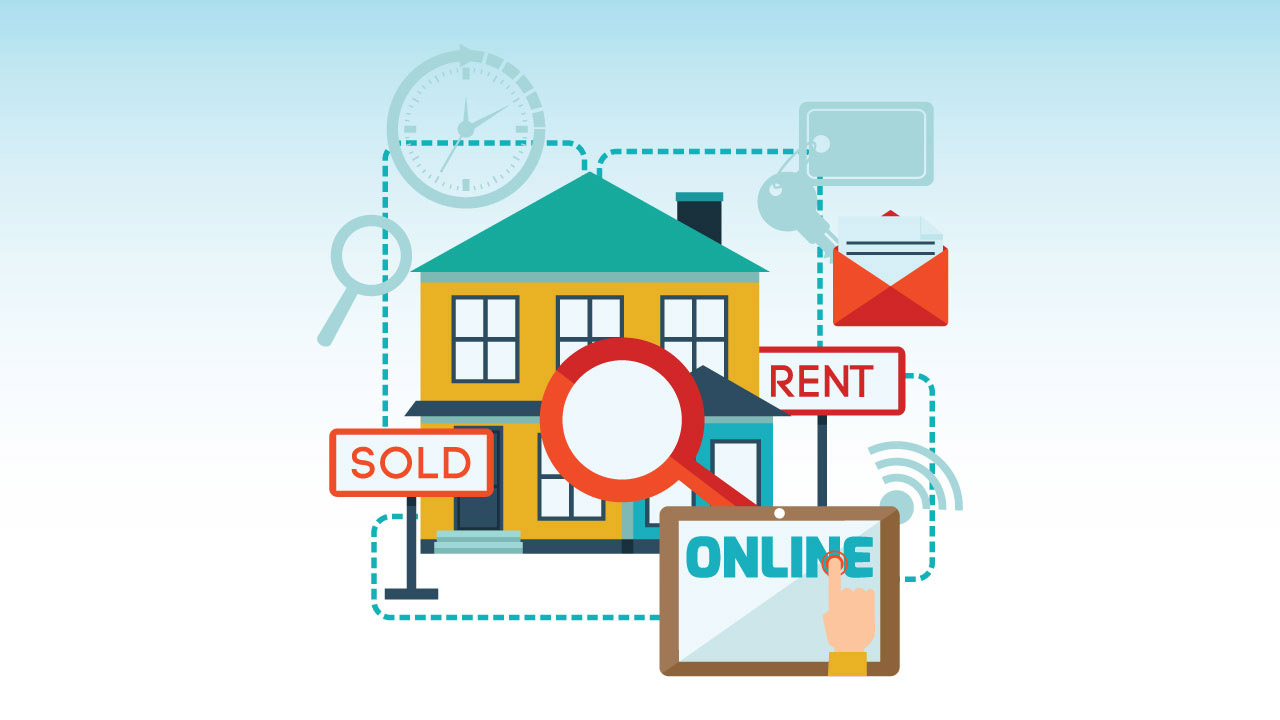 RENT

SOLD

ONLINE