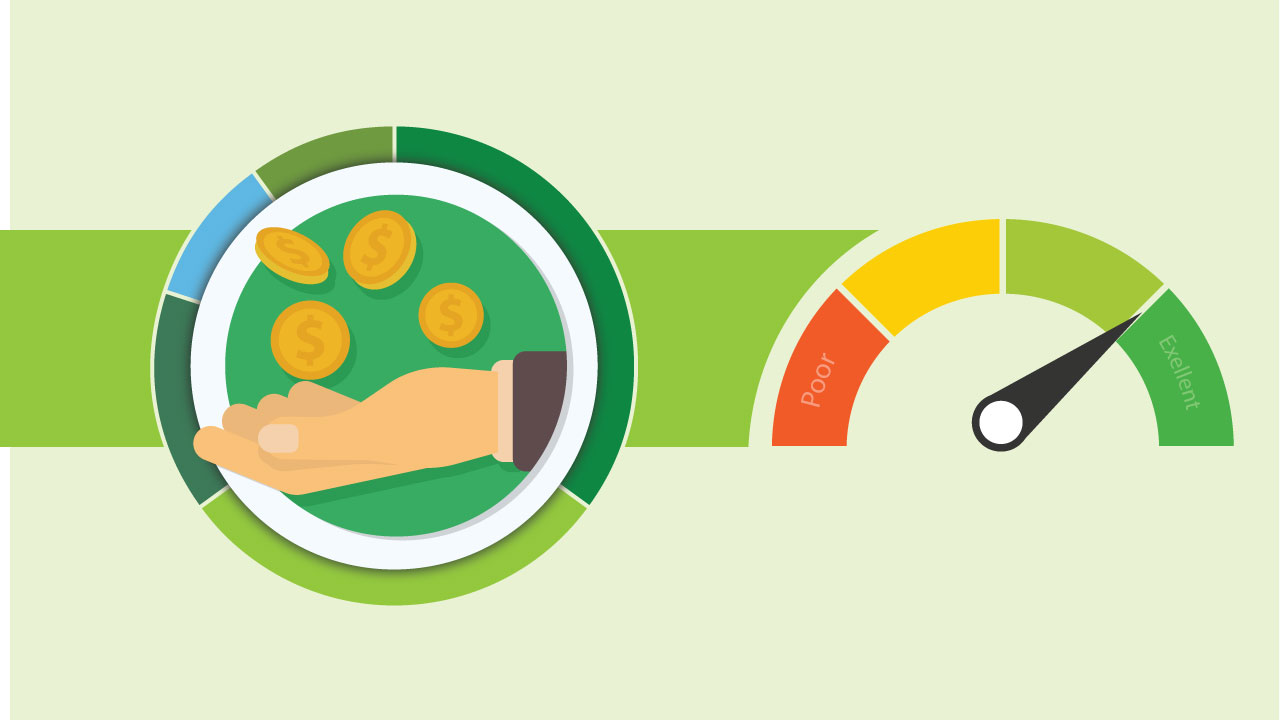 $
$
$
$
Poor
Exellent